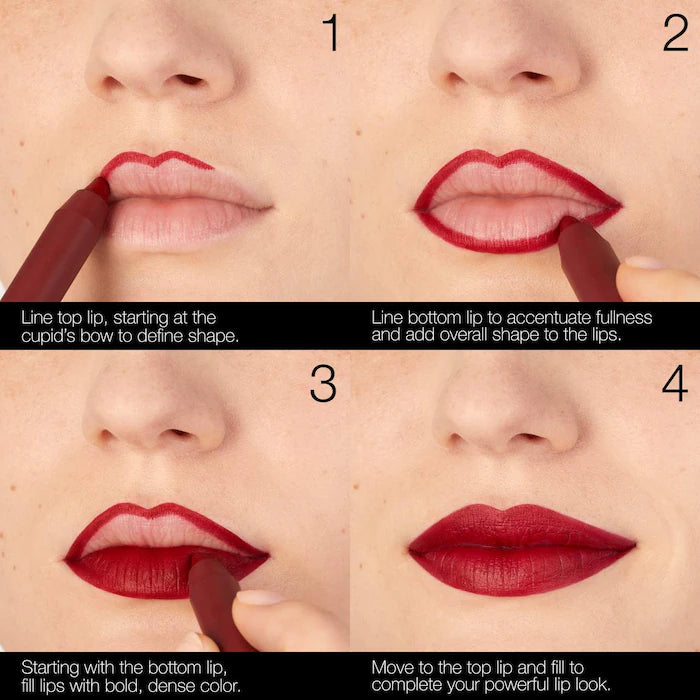 1

Line top lip, starting at the cupid's bow to define shape.

2

Line bottom lip to accentuate fullness and add overall shape to the lips.

3

Starting with the bottom lip, fill lips with bold, dense color.

4

Move to the top lip and fill to complete your powerful lip look.